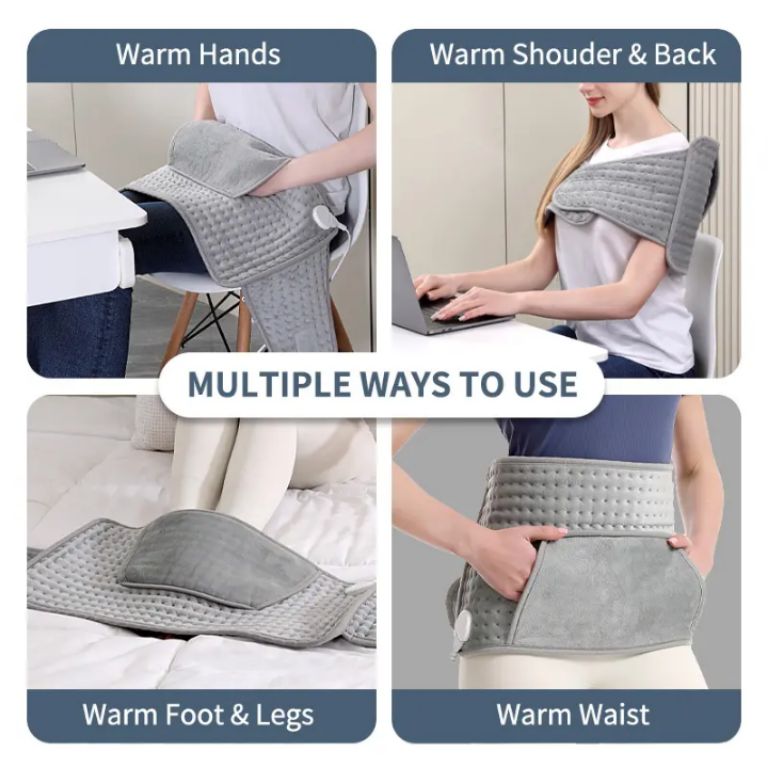 Warm Hands

Warm Shouder & Back

MULTIPLE WAYS TO USE

Warm Foot & Legs

Warm Waist